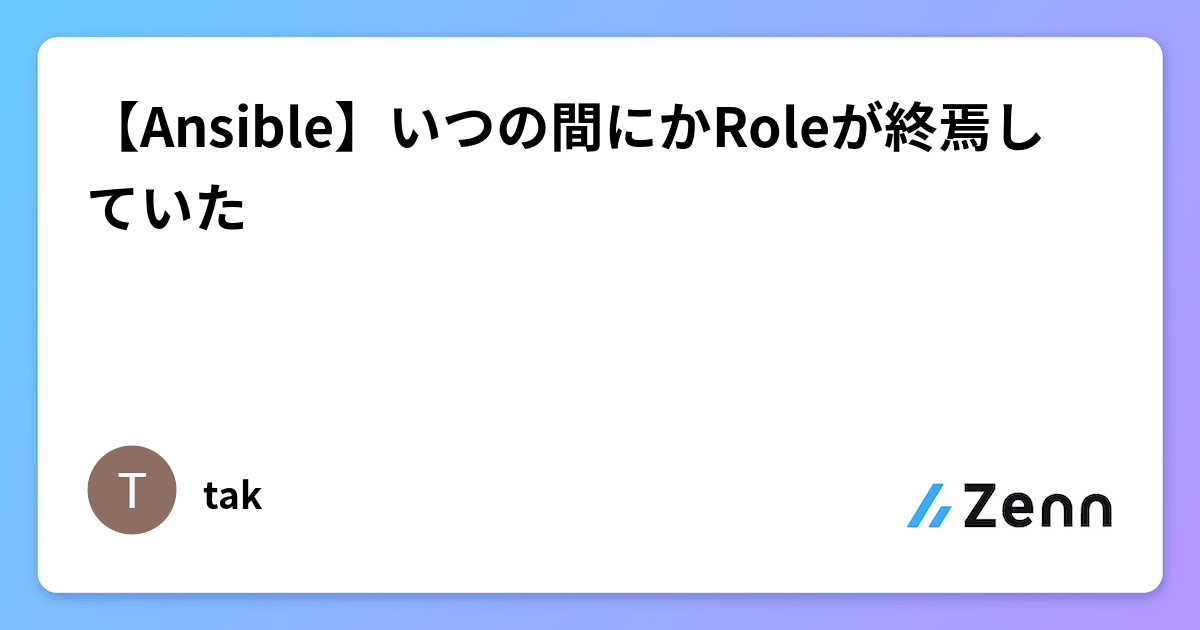 【Ansible】いつの間にかRoleが終焉していた

T

tak

Zenn